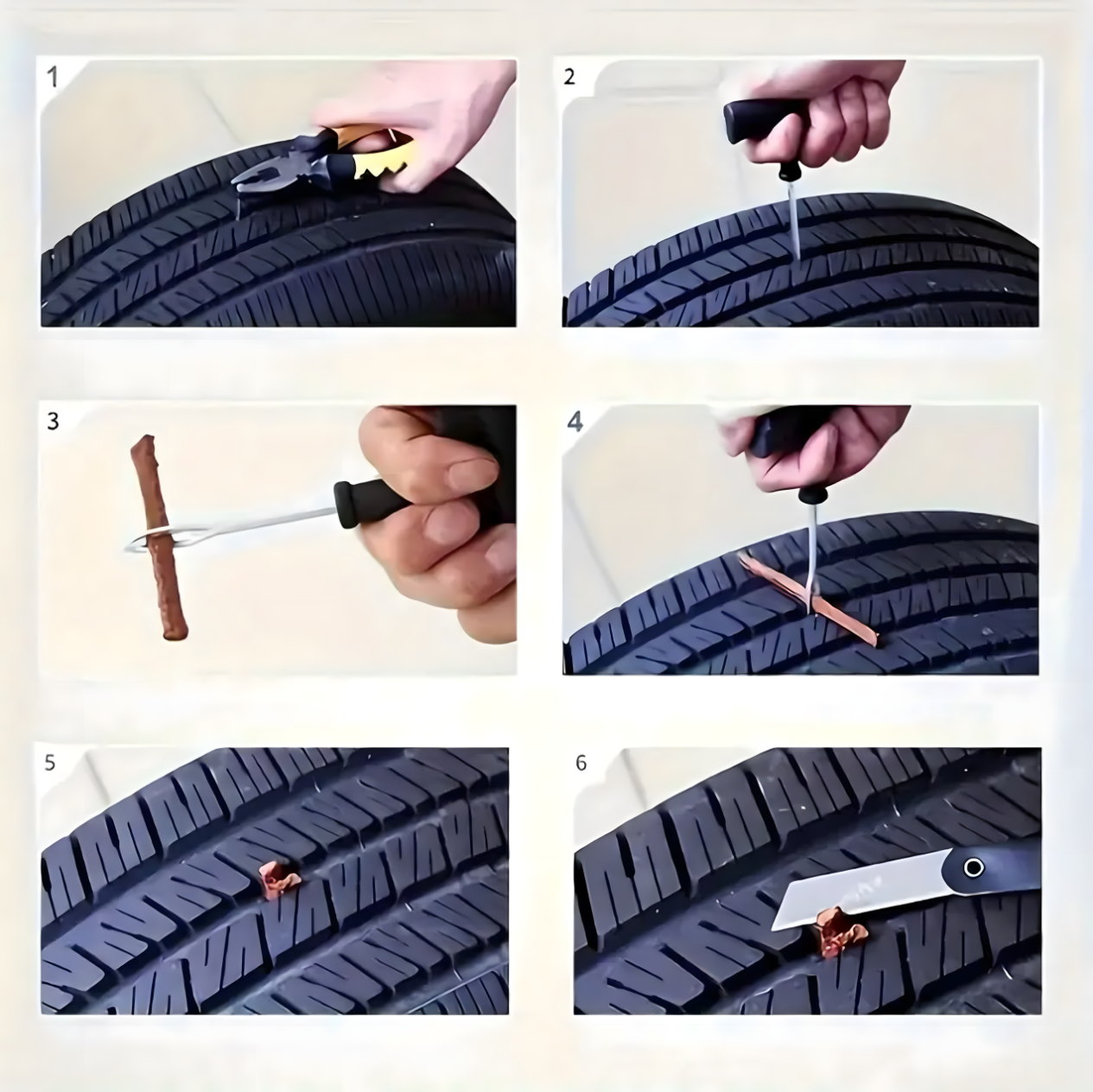 1

2

3

4

5

6